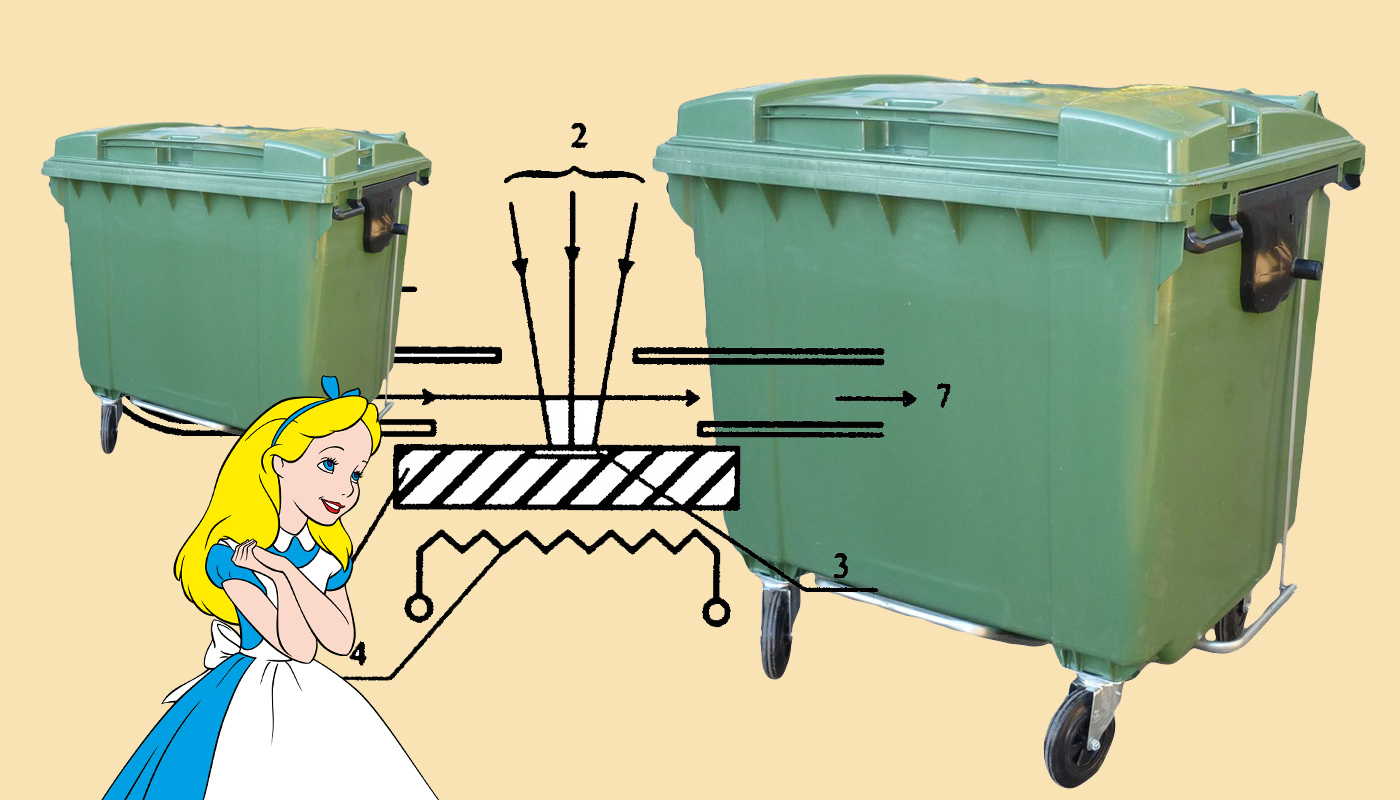 2
7
3
4