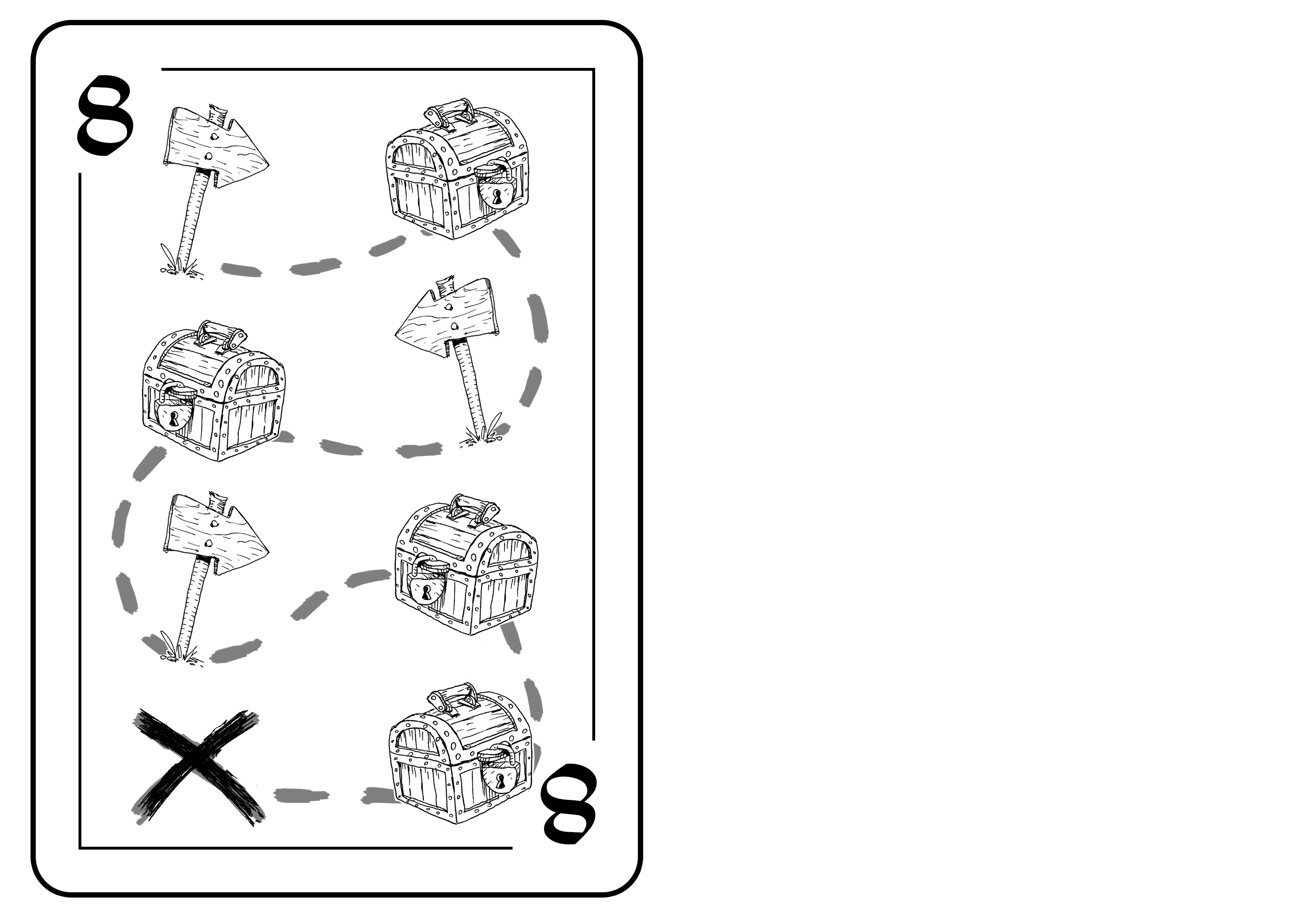 8

8